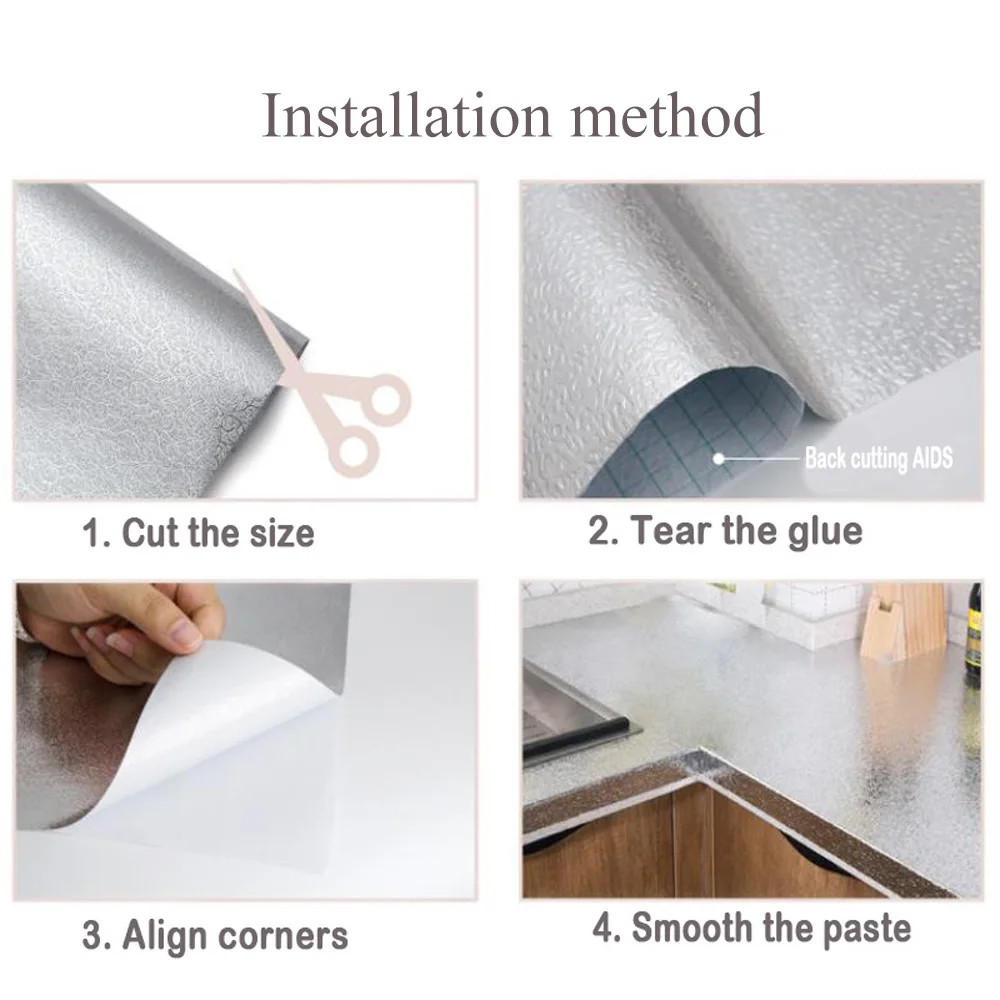 Installation method

1. Cut the size

Back cutting AIDS

2. Tear the glue

3. Align corners

4. Smooth the paste